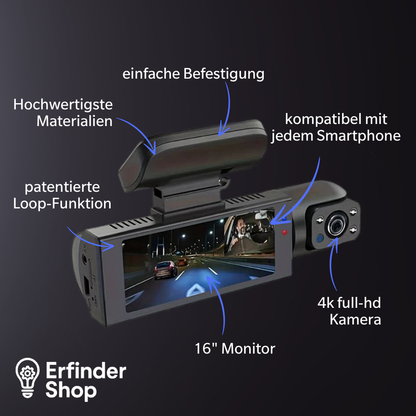 einfache Befestigung

Hochwertigste Materialien

kompatibel mit jedem Smartphone

patentierte Loop-Funktion

4k full-hd Kamera

16" Monitor

Erfinder Shop